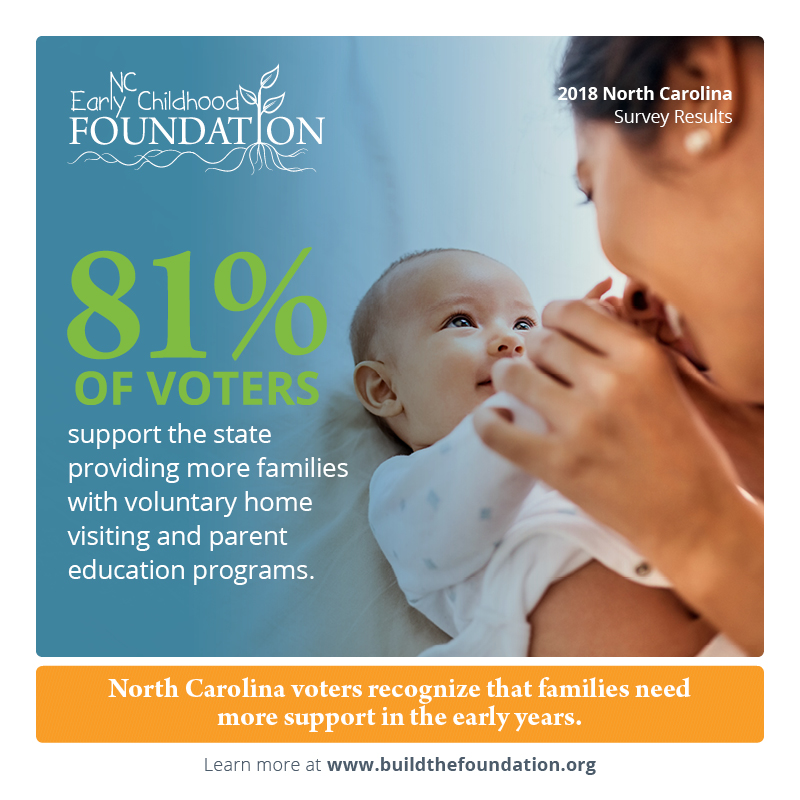 NC Early Childhood FOUNDATION

2018 North Carolina
Survey Results

81%
OF VOTERS
support the state providing more families with voluntary home visiting and parent education programs.

North Carolina voters recognize that families need more support in the early years.

Learn more at www.buildthefoundation.org